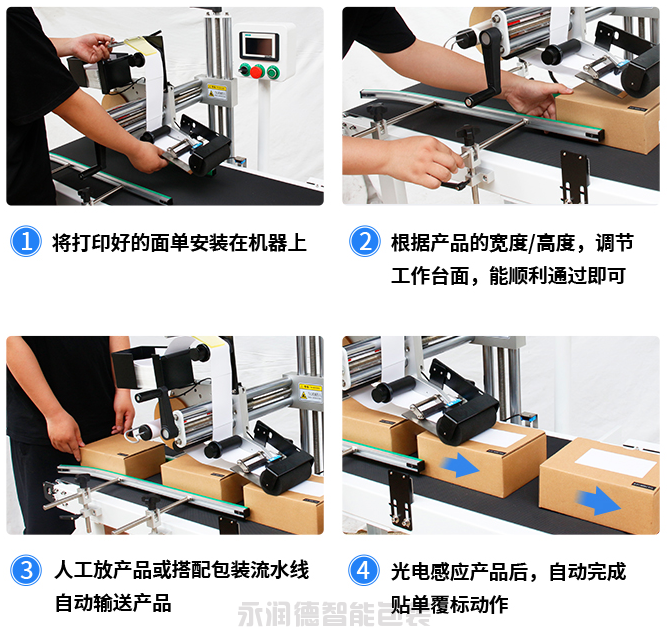 1 将打印好的面单安装在机器上

2 根据产品的宽度/高度，调节工作台面，能顺利通过即可

3 人工放产品或搭配包装流水线自动输送产品

4 光电感应产品后，自动完成贴单覆标动作

永润德智能包装